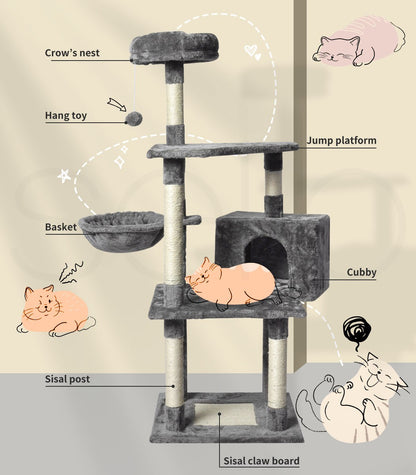 Crow's nest

Hang toy

Jump platform

Basket

Cubby

Sisal post

Sisal claw board